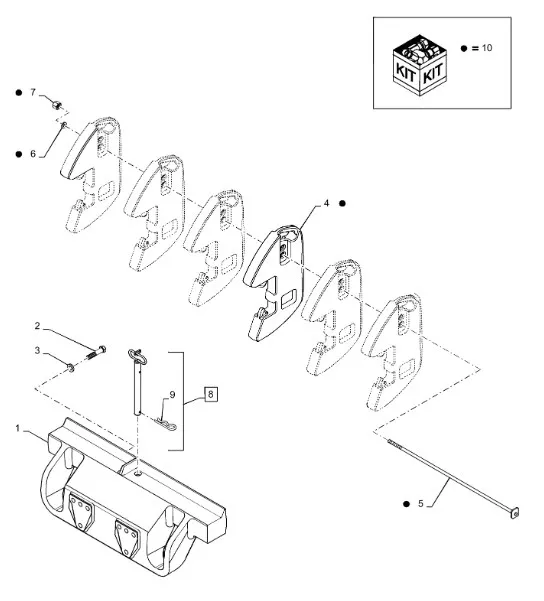 KIT KIT
● = 10
● 7
● 6
4 ●
2
3
9
8
1
● 5